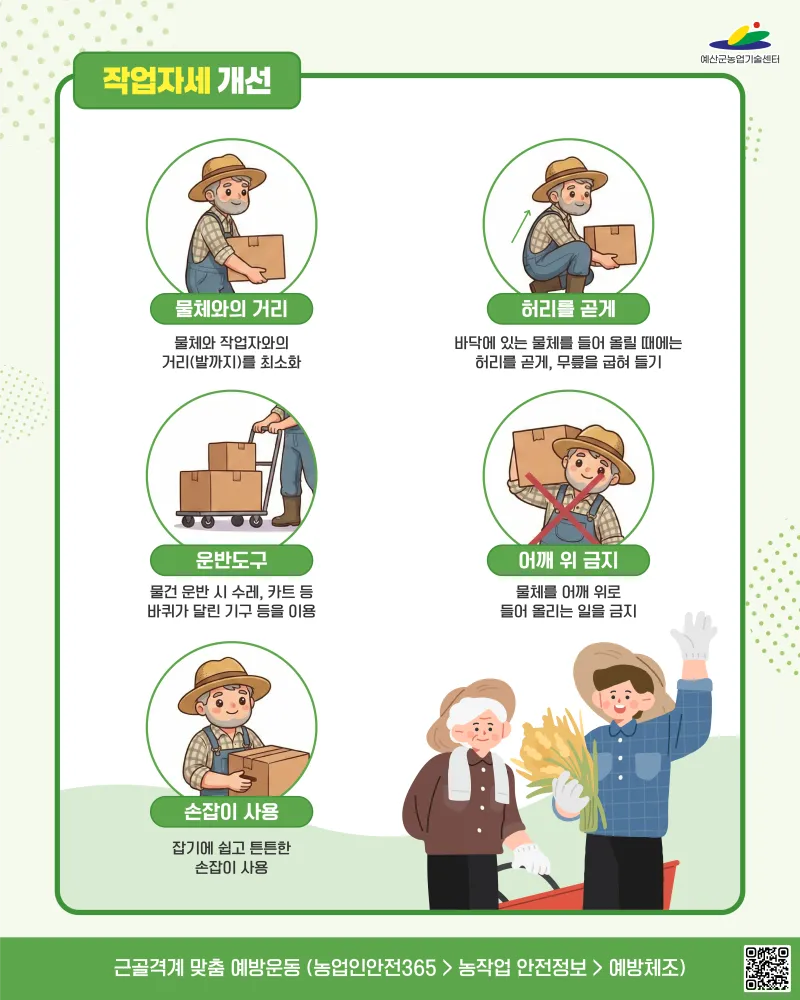 예산군농업기술센터

작업자세 개선

물체와의 거리

물체와 작업자와의 거리(발까지)를 최소화

허리를 곧게

바닥에 있는 물체를 들어 올릴 때에는 허리를 곧게, 무릎을 굽혀 들기

운반도구

물건 운반 시 수레, 카트 등 바퀴가 달린 기구 등을 이용

어깨 위 금지

물체를 어깨 위로 들어 올리는 일을 금지

손잡이 사용

잡기에 쉽고 튼튼한 손잡이 사용

근골격계 맞춤 예방운동 (농업인안전365 > 농작업 안전정보 > 예방체조)