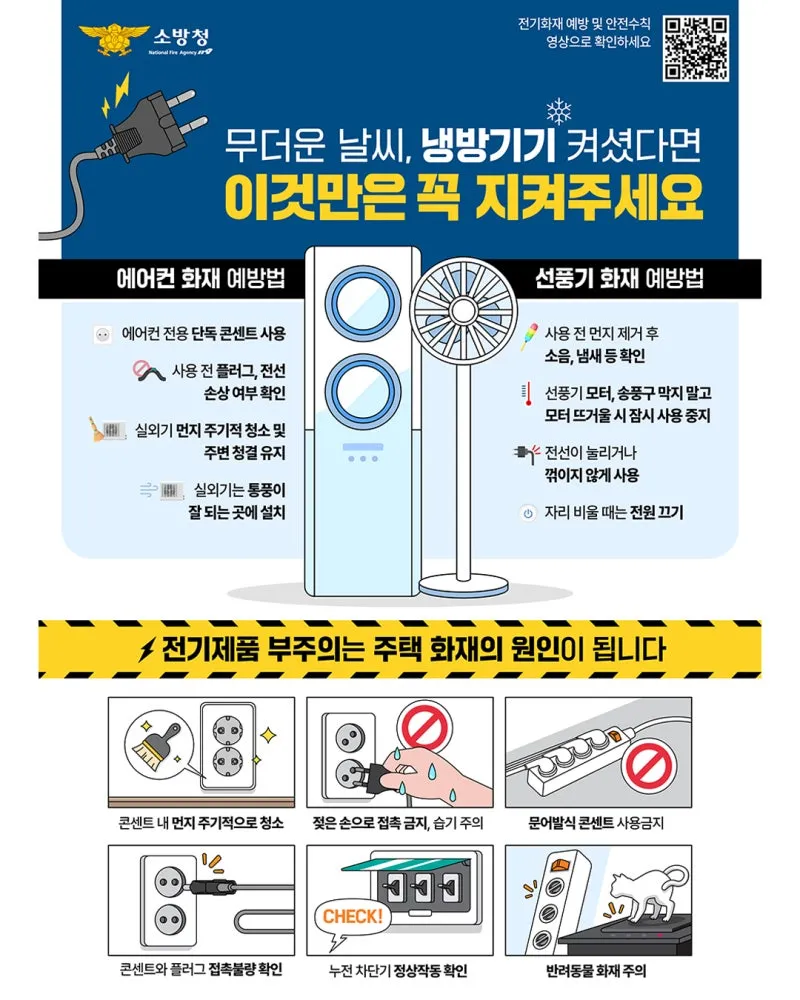 소방청
National Fire Agency

전기화재 예방 및 안전수칙
영상으로 확인하세요

무더운 날씨, 냉방기기 켜셨다면
이것만은 꼭 지켜주세요

에어컨 화재 예방법

에어컨 전용 단독 콘센트 사용

사용 전 플러그, 전선 손상 여부 확인

실외기 먼지 주기적 청소 및 주변 청결 유지

실외기는 통풍이 잘 되는 곳에 설치

선풍기 화재 예방법

사용 전 먼지 제거 후 소음, 냄새 등 확인

선풍기 모터, 송풍구 막지 말고 모터 뜨거울 시 잠시 사용 중지

전선이 눌리거나 꺾이지 않게 사용

자리 비울 때는 전원 끄기

전기제품 부주의는 주택 화재의 원인이 됩니다

콘센트 내 먼지 주기적으로 청소

젖은 손으로 접촉 금지, 습기 주의

문어발식 콘센트 사용금지

콘센트와 플러그 접촉불량 확인

CHECK!

누전 차단기 정상작동 확인

반려동물 화재 주의