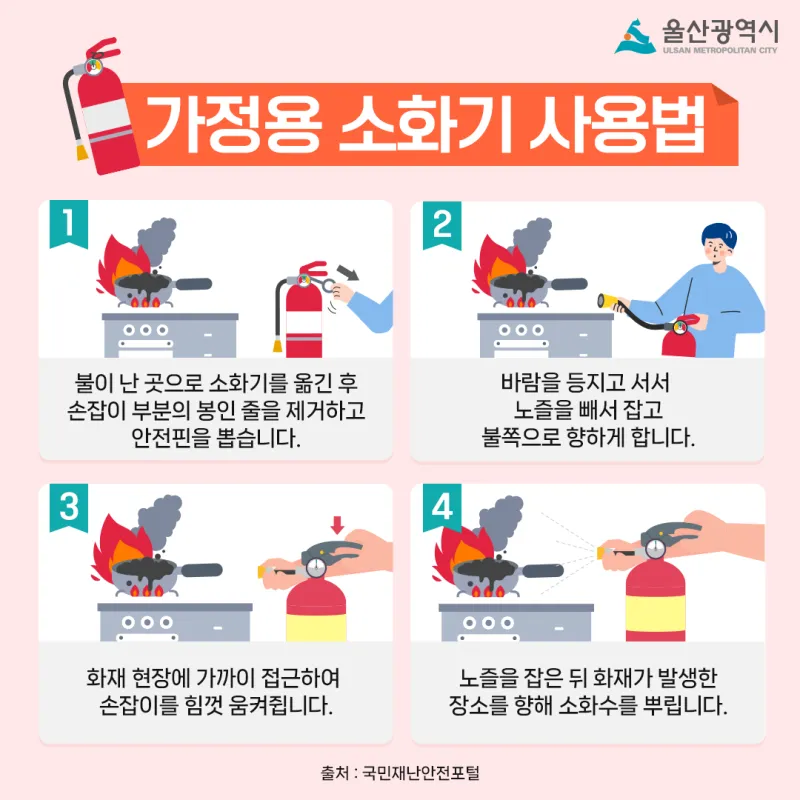 울산광역시
ULSAN METROPOLITAN CITY

가정용 소화기 사용법

1
불이 난 곳으로 소화기를 옮긴 후 손잡이 부분의 봉인 줄을 제거하고 안전핀을 뽑습니다.

2
바람을 등지고 서서 노즐을 빼서 잡고 불쪽으로 향하게 합니다.

3
화재 현장에 가까이 접근하여 손잡이를 힘껏 움켜쥡니다.

4
노즐을 잡은 뒤 화재가 발생한 장소를 향해 소화수를 뿌립니다.

출처 : 국민재난안전포털