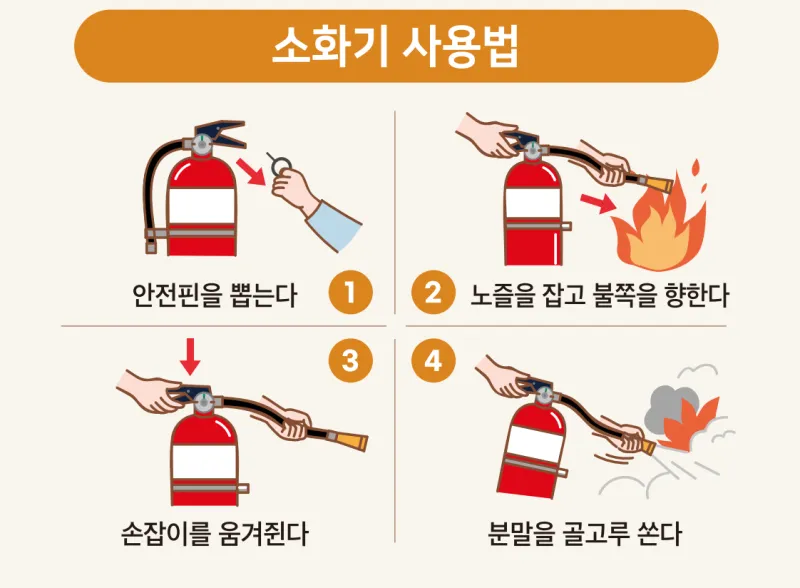 소화기 사용법

안전핀을 뽑는다 1

2 노즐을 잡고 불쪽을 향한다

3

손잡이를 움켜쥔다

4

분말을 골고루 쏜다