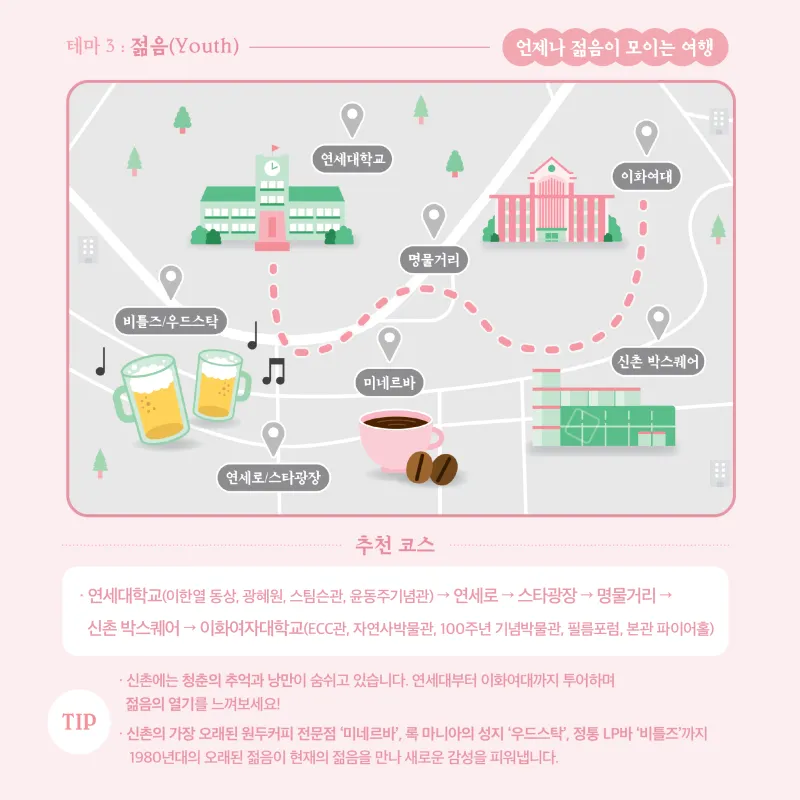 테마 3 : 젊음(Youth)

언제나 젊음이 모이는 여행

연세대학교

이화여대

명물거리

비틀즈/우드스탁

신촌 박스퀘어

미네르바

연세로/스타광장

추천 코스

· 연세대학교(이한열 동상, 광혜원, 스팀슨관, 윤동주기념관) → 연세로 → 스타광장 → 명물거리 → 신촌 박스퀘어 → 이화여자대학교(ECC관, 자연사박물관, 100주년 기념박물관, 필름포럼, 본관 파이어홀)

TIP

· 신촌에는 청춘의 추억과 낭만이 숨쉬고 있습니다. 연세대부터 이화여대까지 투어하며 젊음의 열기를 느껴보세요!

· 신촌의 가장 오래된 원두커피 전문점 '미네르바', 록 마니아의 성지 '우드스탁', 정통 LP바 '비틀즈'까지 1980년대의 오래된 젊음이 현재의 젊음을 만나 새로운 감성을 피워냅니다.