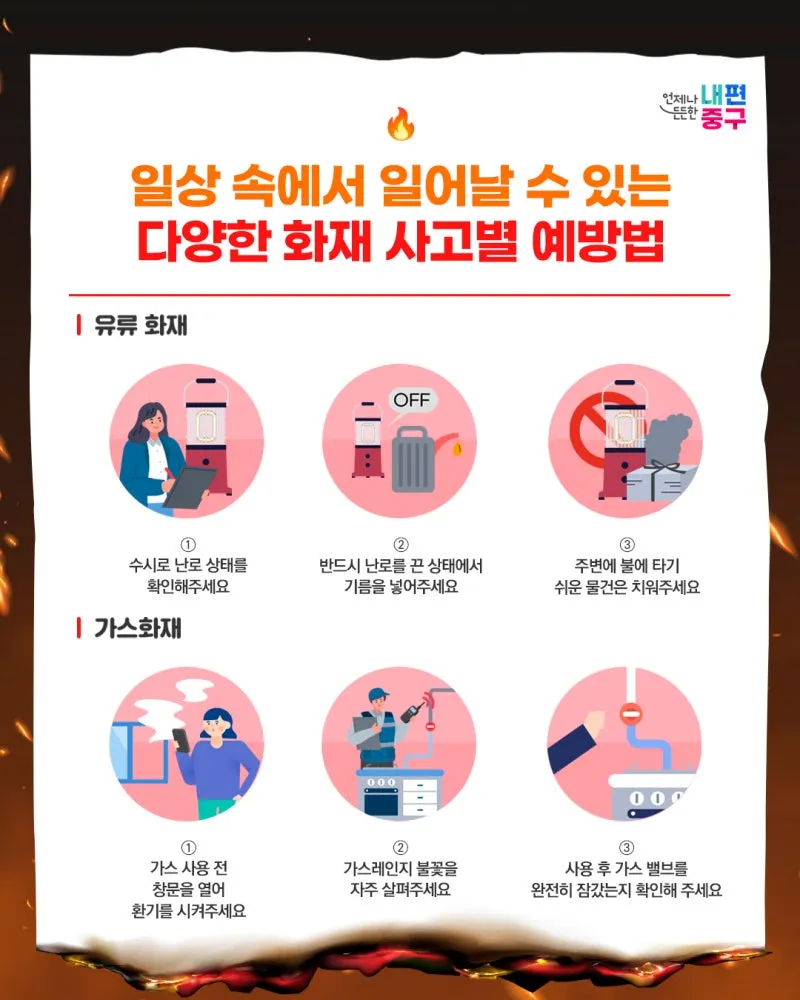 언제나 든든한 내편 중구

일상 속에서 일어날 수 있는
다양한 화재 사고별 예방법

유류 화재

OFF

①
수시로 난로 상태를
확인해주세요

②
반드시 난로를 끈 상태에서
기름을 넣어주세요

③
주변에 불에 타기
쉬운 물건은 치워주세요

가스화재

①
가스 사용 전
창문을 열어
환기를 시켜주세요

②
가스레인지 불꽃을
자주 살펴주세요

③
사용 후 가스 밸브를
완전히 잠갔는지 확인해 주세요