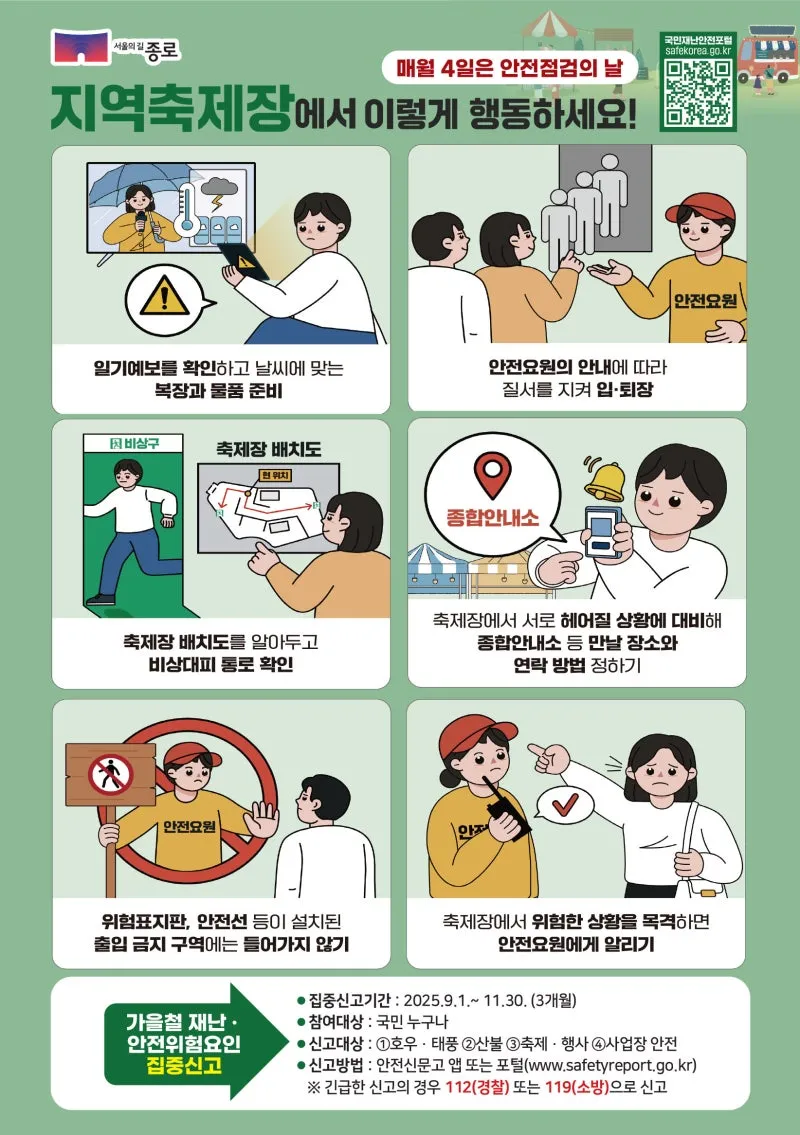 서울의 길 종로

매월 4일은 안전점검의 날

국민재난안전포털
safekorea.go.kr

지역축제장에서 이렇게 행동하세요!

일기예보를 확인하고 날씨에 맞는 복장과 물품 준비

안전요원

안전요원의 안내에 따라 질서를 지켜 입·퇴장

비상구

축제장 배치도

현 위치

축제장 배치도를 알아두고 비상대피 통로 확인

종합안내소

축제장에서 서로 헤어질 상황에 대비해 종합안내소 등 만날 장소와 연락 방법 정하기

안전요원

위험표지판, 안전선 등이 설치된 출입 금지 구역에는 들어가지 않기

안전

축제장에서 위험한 상황을 목격하면 안전요원에게 알리기

가을철 재난 · 안전위험요인 집중신고

● 집중신고기간 : 2025.9.1.~ 11.30. (3개월)
● 참여대상 : 국민 누구나
● 신고대상 : ①호우 · 태풍 ②산불 ③축제 · 행사 ④사업장 안전
● 신고방법 : 안전신문고 앱 또는 포털(www.safetyreport.go.kr)
※ 긴급한 신고의 경우 112(경찰) 또는 119(소방)으로 신고