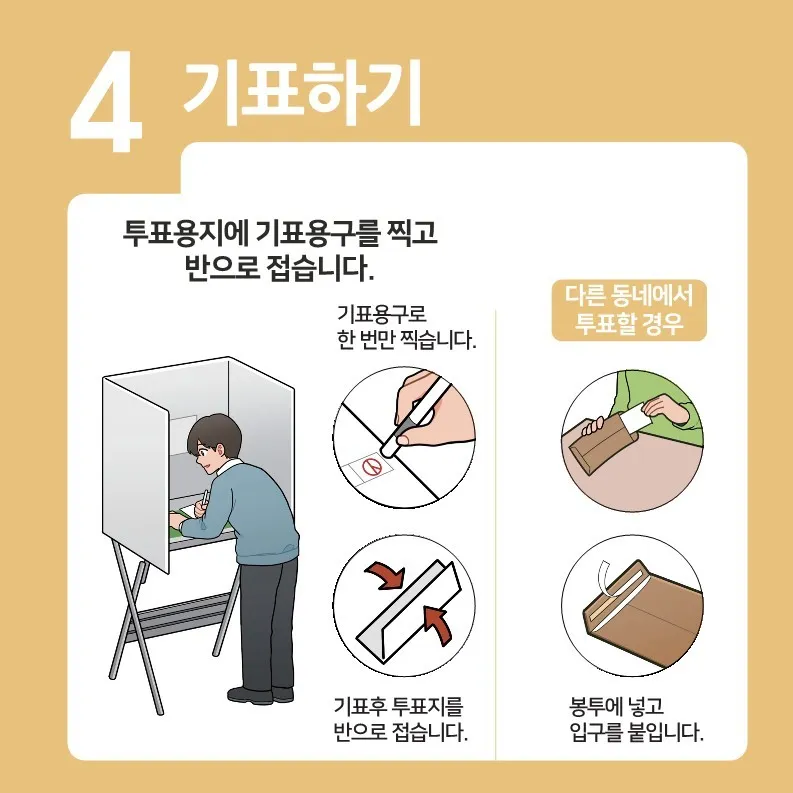 4 기표하기

투표용지에 기표용구를 찍고 반으로 접습니다.

기표용구로 한 번만 찍습니다.

기표후 투표지를 반으로 접습니다.

다른 동네에서 투표할 경우

봉투에 넣고 입구를 붙입니다.