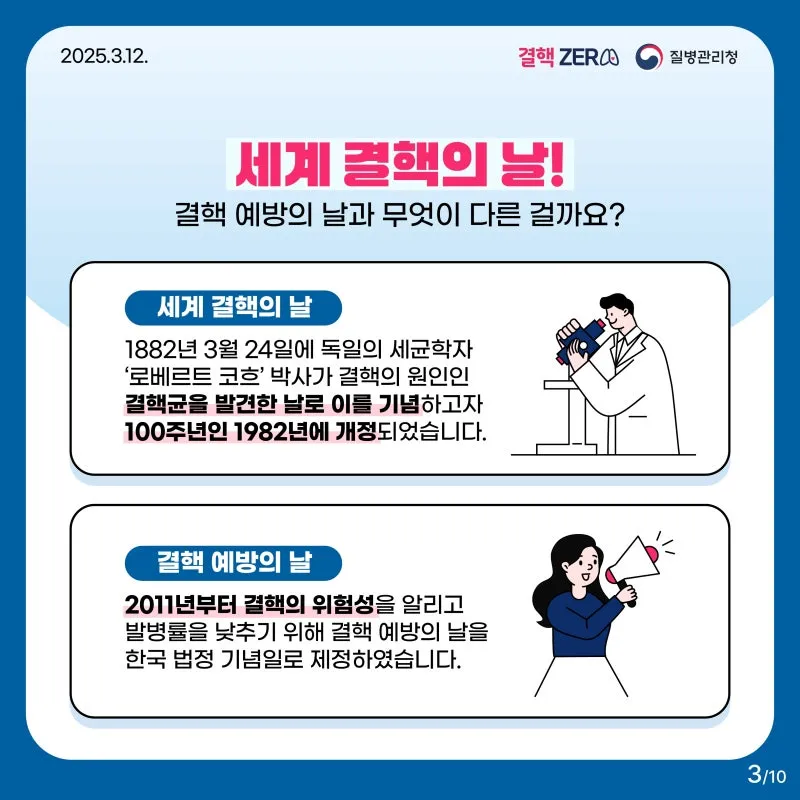 2025.3.12.

결핵 ZERO 질병관리청

세계 결핵의 날!
결핵 예방의 날과 무엇이 다른 걸까요?

세계 결핵의 날

1882년 3월 24일에 독일의 세균학자 '로베르트 코흐' 박사가 결핵의 원인인 결핵균을 발견한 날로 이를 기념하고자 100주년인 1982년에 개정되었습니다.

결핵 예방의 날

2011년부터 결핵의 위험성을 알리고 발병률을 낮추기 위해 결핵 예방의 날을 한국 법정 기념일로 제정하였습니다.

3/10