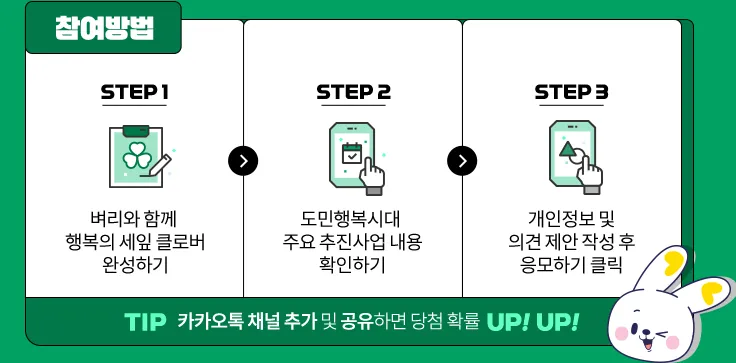 참여방법

STEP 1

벼리와 함께 행복의 세잎 클로버 완성하기

STEP 2

도민행복시대 주요 추진사업 내용 확인하기

STEP 3

개인정보 및 의견 제안 작성 후 응모하기 클릭

TIP 카카오톡 채널 추가 및 공유하면 당첨 확률 UP! UP!