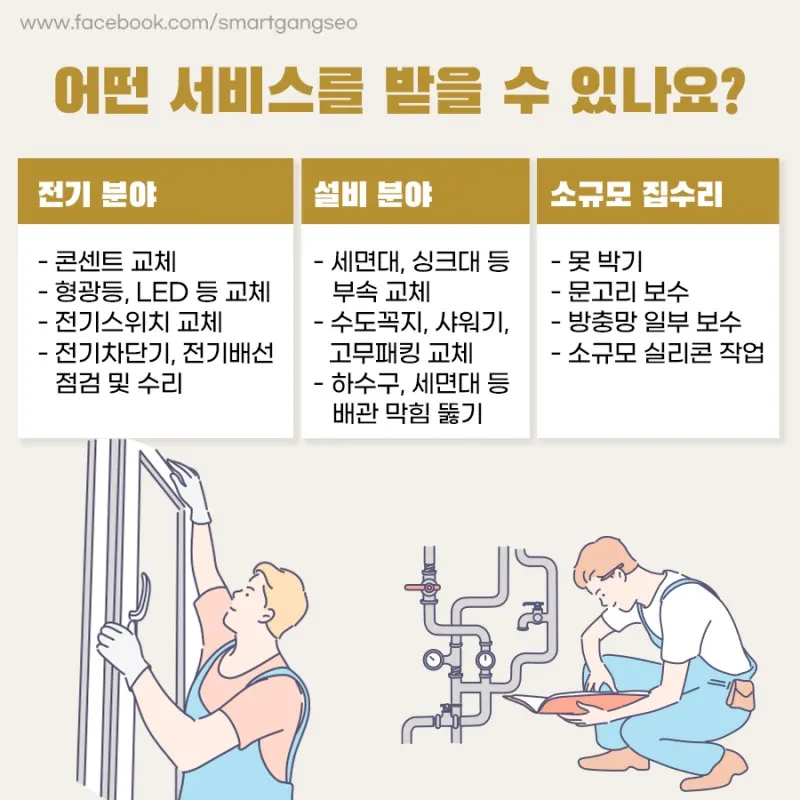 www.facebook.com/smartgangseo

어떤 서비스를 받을 수 있나요?

전기 분야

- 콘센트 교체
- 형광등, LED 등 교체
- 전기스위치 교체
- 전기차단기, 전기배선 점검 및 수리

설비 분야

- 세면대, 싱크대 등 부속 교체
- 수도꼭지, 샤워기, 고무패킹 교체
- 하수구, 세면대 등 배관 막힘 뚫기

소규모 집수리

- 못 박기
- 문고리 보수
- 방충망 일부 보수
- 소규모 실리콘 작업