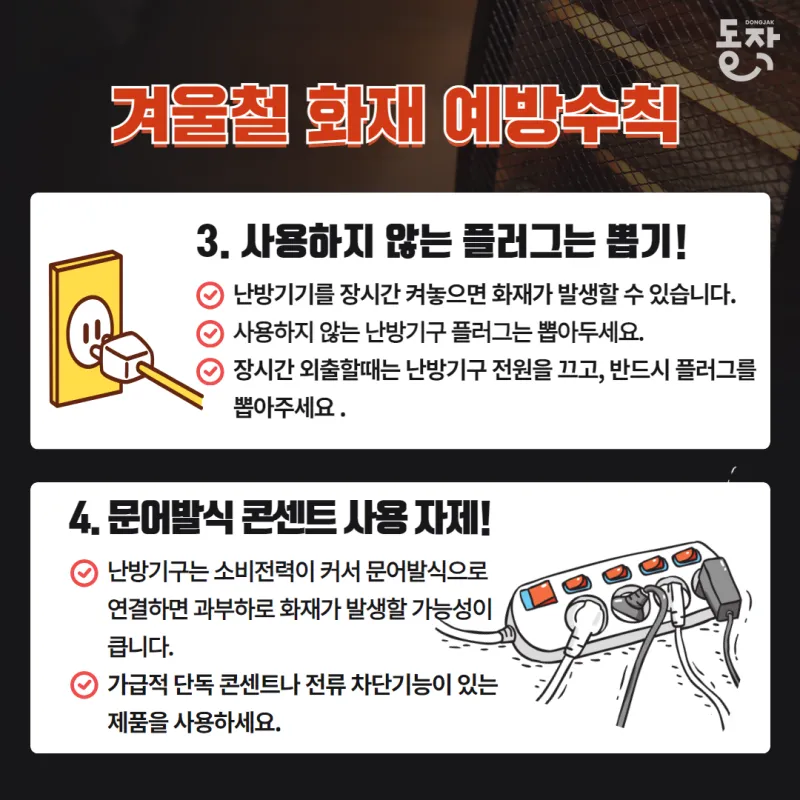 DONGJAK
동작

겨울철 화재 예방수칙

3. 사용하지 않는 플러그는 뽑기!

난방기기를 장시간 켜놓으면 화재가 발생할 수 있습니다.

사용하지 않는 난방기구 플러그는 뽑아두세요.

장시간 외출할때는 난방기구 전원을 끄고, 반드시 플러그를 뽑아주세요 .

4. 문어발식 콘센트 사용 자제!

난방기구는 소비전력이 커서 문어발식으로 연결하면 과부하로 화재가 발생할 가능성이 큽니다.

가급적 단독 콘센트나 전류 차단기능이 있는 제품을 사용하세요.