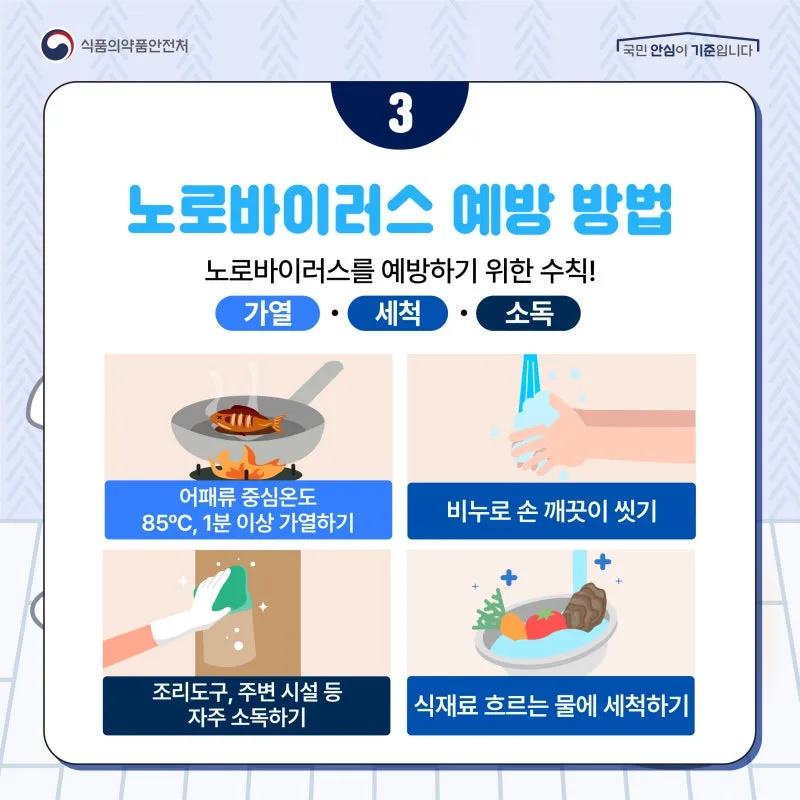 식품의약품안전처

국민 안심이 기준입니다

3

노로바이러스 예방 방법

노로바이러스를 예방하기 위한 수칙!

가열 · 세척 · 소독

어패류 중심온도 85℃, 1분 이상 가열하기

비누로 손 깨끗이 씻기

조리도구, 주변 시설 등 자주 소독하기

식재료 흐르는 물에 세척하기